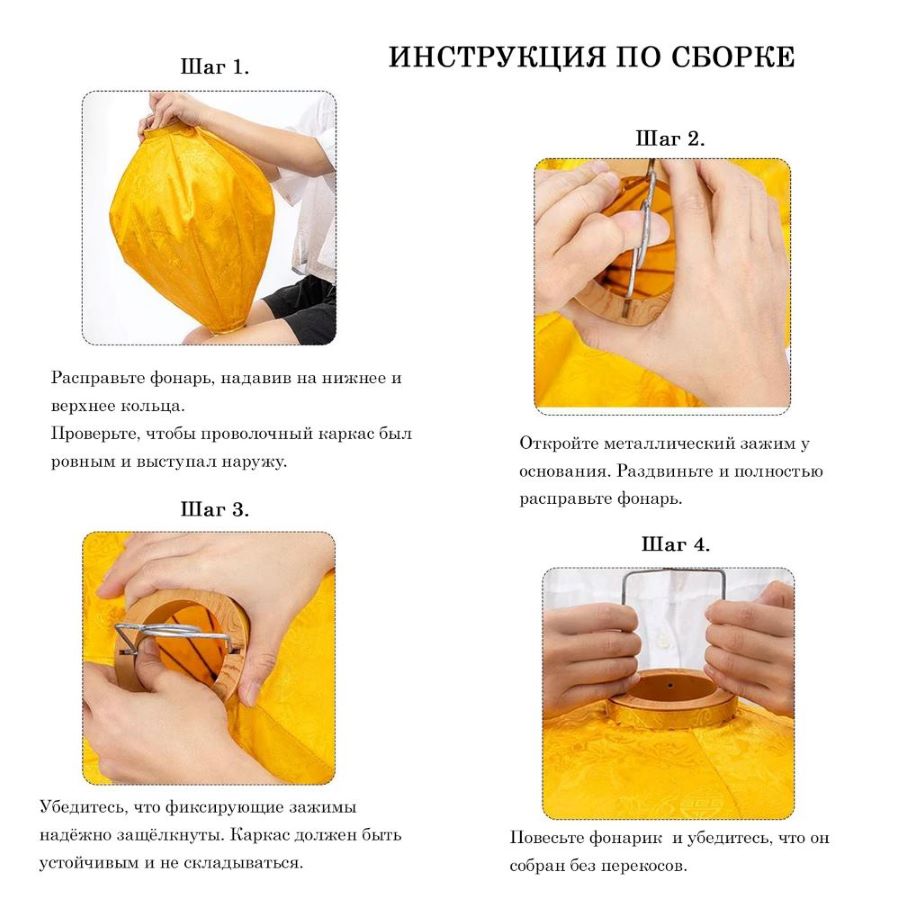 ИНСТРУКЦИЯ ПО СБОРКЕ

Шаг 1.

Расправьте фонарь, надавив на нижнее и верхнее кольца.
Проверьте, чтобы проволочный каркас был ровным и выступал наружу.

Шаг 2.

Откройте металлический зажим у основания. Раздвиньте и полностью расправьте фонарь.

Шаг 3.

Убедитесь, что фиксирующие зажимы надёжно защёлкнуты. Каркас должен быть устойчивым и не складываться.

Шаг 4.

Повесьте фонарик и убедитесь, что он собран без перекосов.